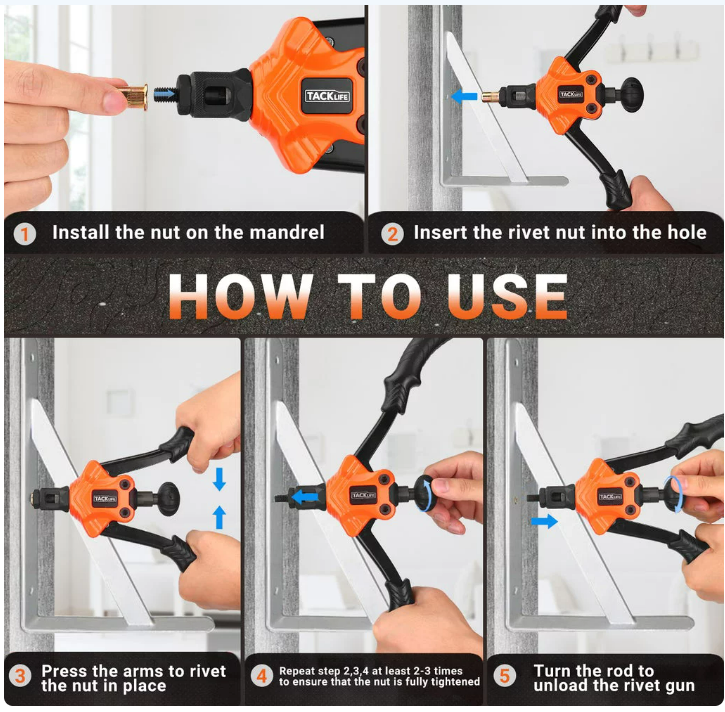 TACKLIFE

TACKLIFE

1 Install the nut on the mandrel

2 Insert the rivet nut into the hole

HOW TO USE

TACKLIFE

TACKLIFE

TACKLIFE

3 Press the arms to rivet the nut in place

4 Repeat step 2,3,4 at least 2-3 times to ensure that the nut is fully tightened

5 Turn the rod to unload the rivet gun