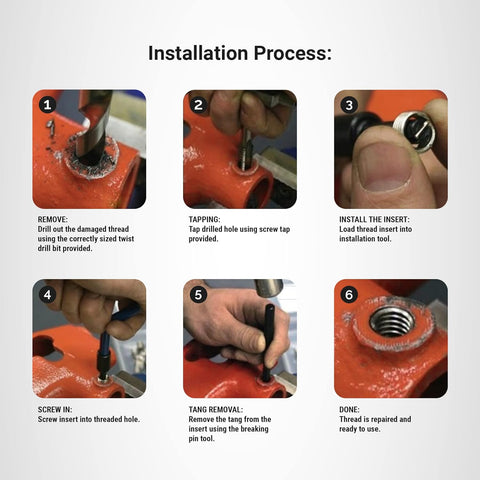 Installation Process:

1

REMOVE:
Drill out the damaged thread using the correctly sized twist drill bit provided.

2

TAPPING:
Tap drilled hole using screw tap provided.

3

INSTALL THE INSERT:
Load thread insert into installation tool.

4

SCREW IN:
Screw insert into threaded hole.

5

TANG REMOVAL:
Remove the tang from the insert using the breaking pin tool.

6

DONE:
Thread is repaired and ready to use.