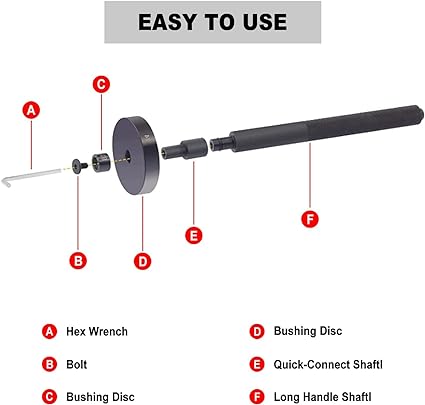 EASY TO USE

C

A

F

E

B

D

A Hex Wrench

B Bolt

C Bushing Disc

D Bushing Disc

E Quick-Connect Shaftl

F Long Handle Shaftl